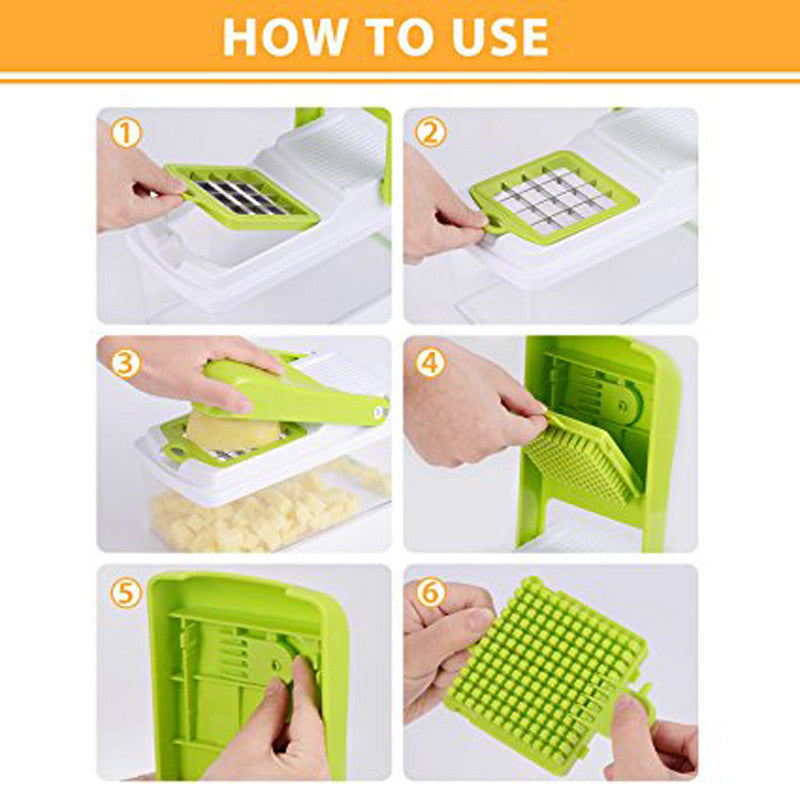 HOW TO USE

1

2

3

4

5

6